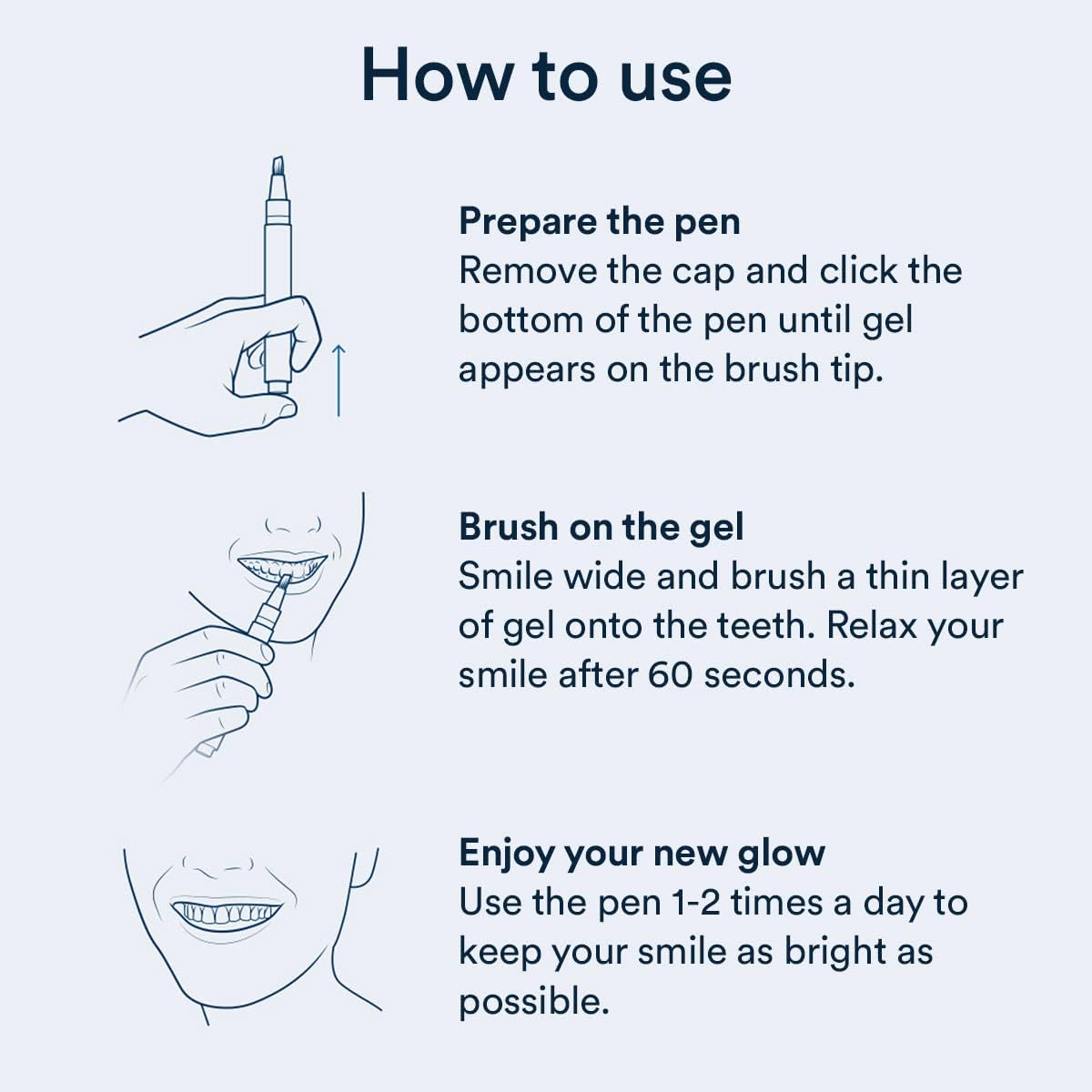 How to use

Prepare the pen
Remove the cap and click the bottom of the pen until gel appears on the brush tip.

Brush on the gel
Smile wide and brush a thin layer of gel onto the teeth. Relax your smile after 60 seconds.

Enjoy your new glow
Use the pen 1-2 times a day to keep your smile as bright as possible.